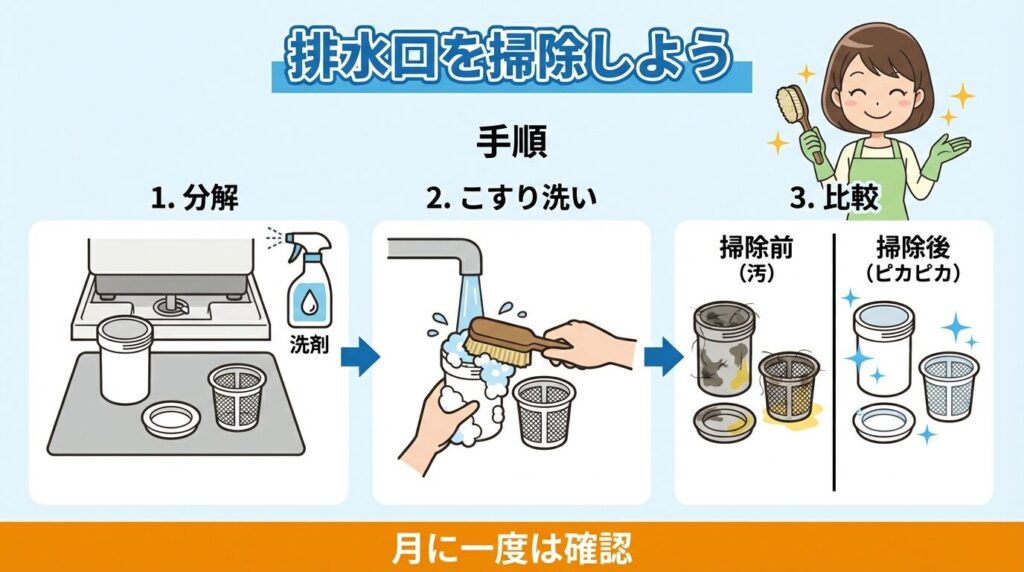 排水口を掃除しよう

手順

1. 分解

洗剤

2. こすり洗い

3. 比較

掃除前
(汚)

掃除後
(ピカピカ)

月に一度は確認