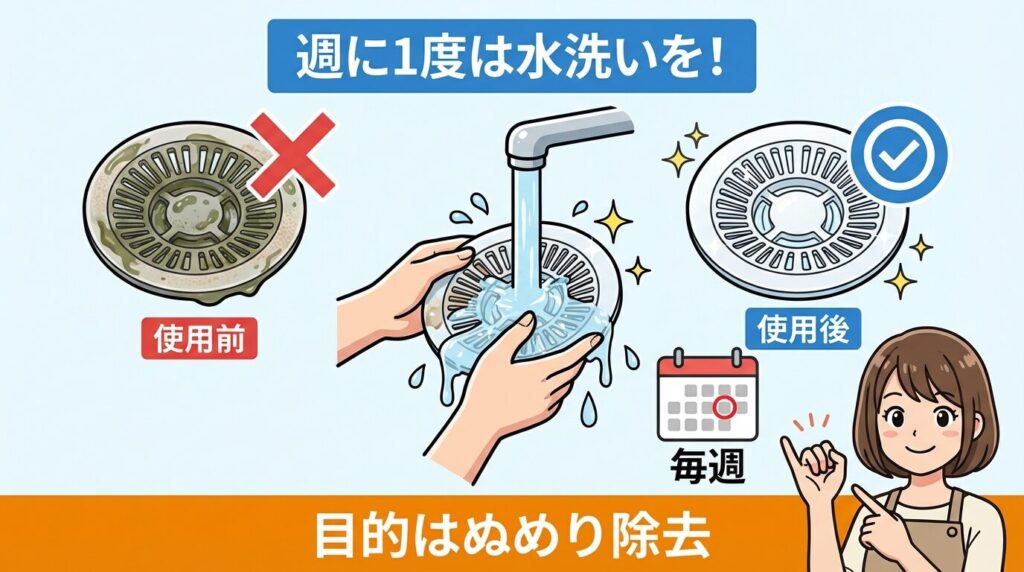 週に1度は水洗いを!

使用前

使用後

毎週

目的はぬめり除去