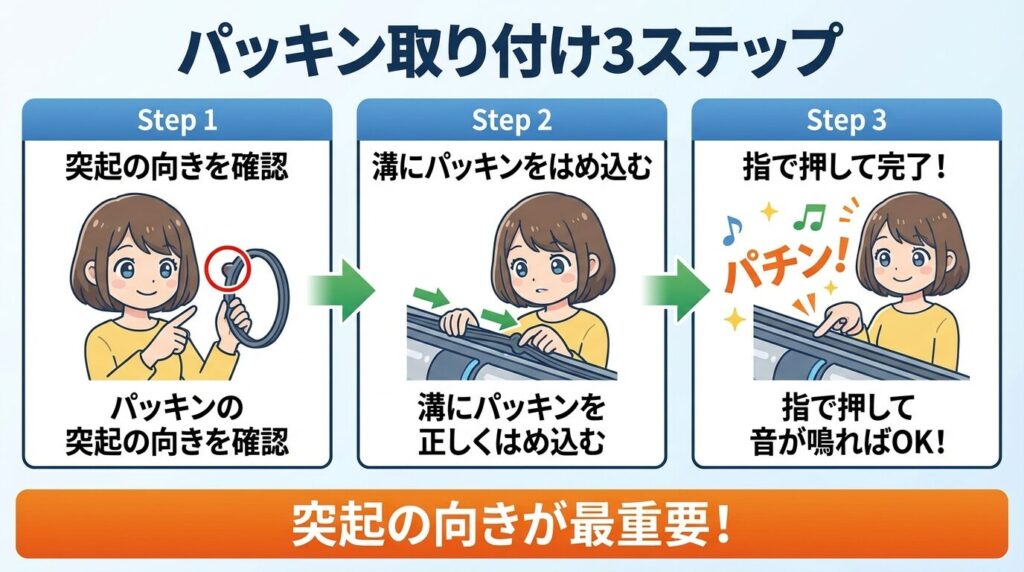 パッキン取り付け3ステップ

Step 1
突起の向きを確認
パッキンの突起の向きを確認

Step 2
溝にパッキンをはめ込む
溝にパッキンを正しくはめ込む

Step 3
指で押して完了！
パチン！
指で押して音が鳴ればOK！

突起の向きが最重要！