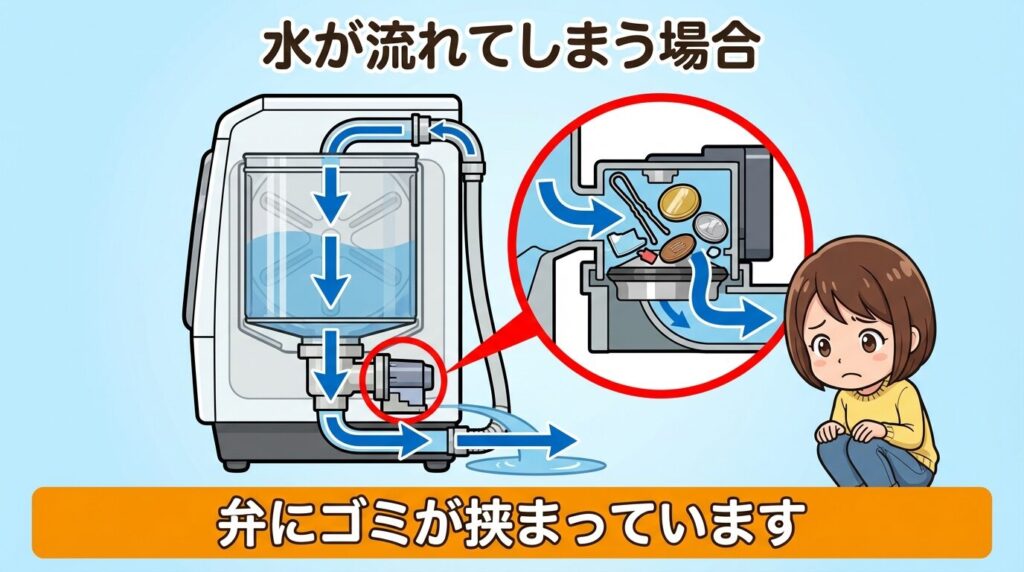 水が流れてしまう場合

弁にゴミが挟まっています