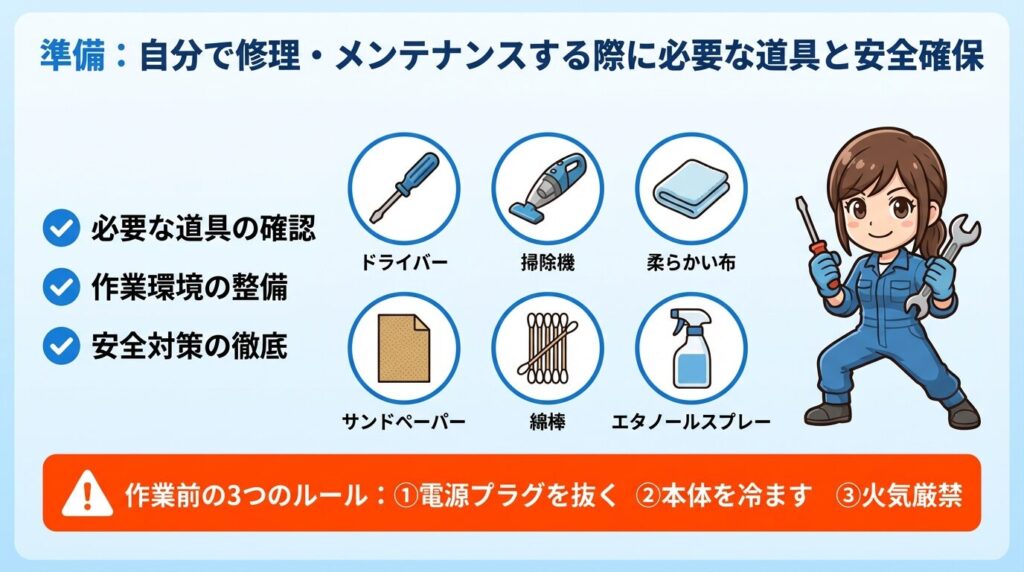 準備：自分で修理・メンテナンスする際に必要な道具と安全確保

必要な道具の確認
作業環境の整備
安全対策の徹底

ドライバー
掃除機
柔らかい布
サンドペーパー
綿棒
エタノールスプレー

作業前の3つのルール：①電源プラグを抜く ②本体を冷ます ③火気厳禁