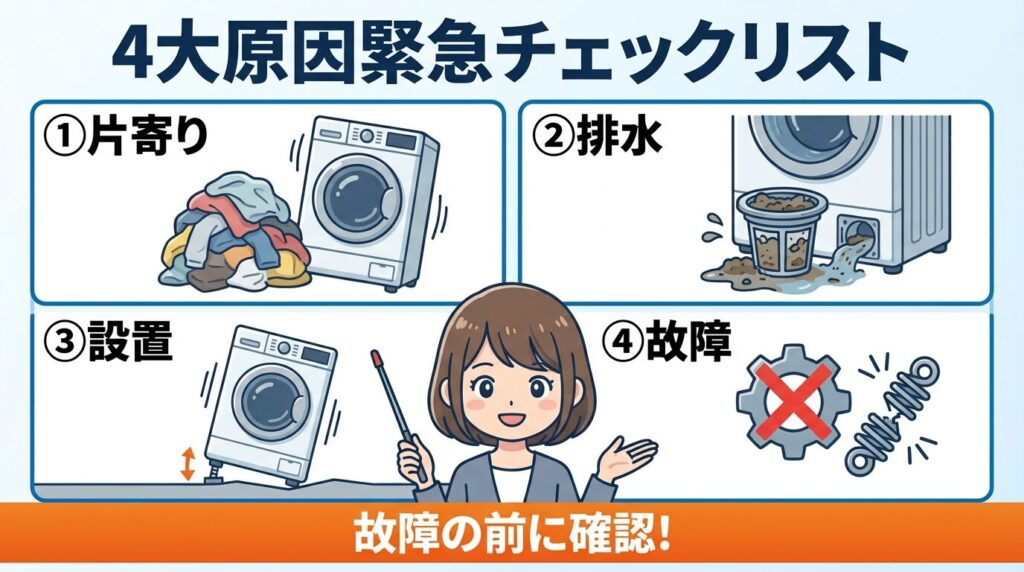 4大原因緊急チェックリスト

①片寄り

②排水

③設置

④故障

故障の前に確認!