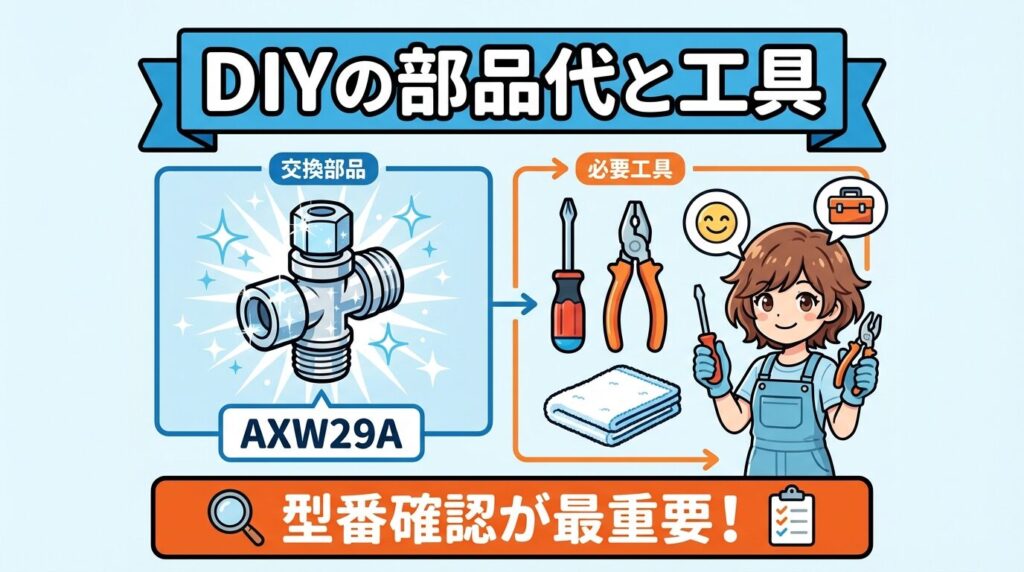 DIYの部品代と工具

交換部品

AXW29A

必要工具

型番確認が最重要！