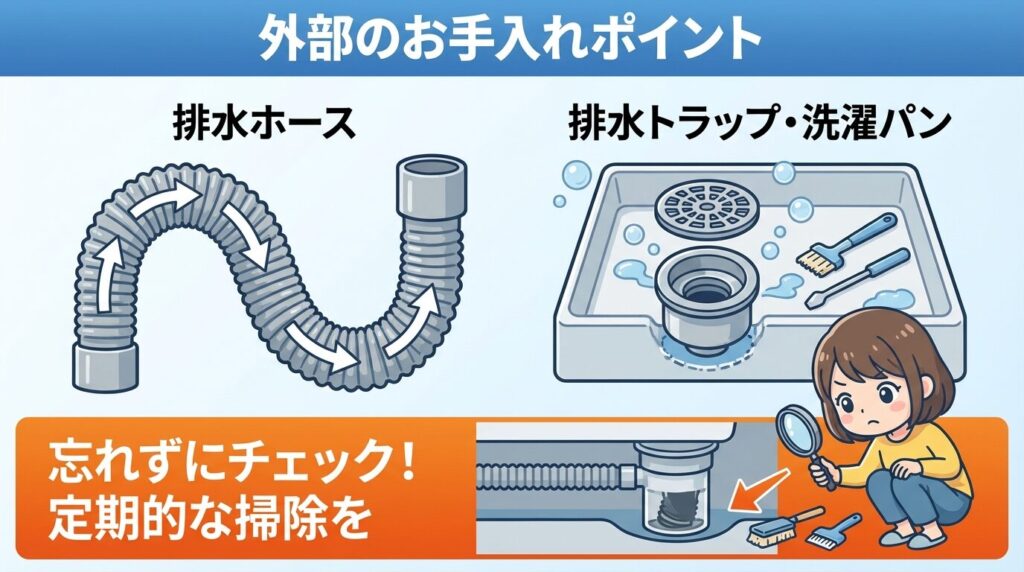 外部のお手入れポイント

排水ホース

排水トラップ・洗濯パン

忘れずにチェック！
定期的な掃除を