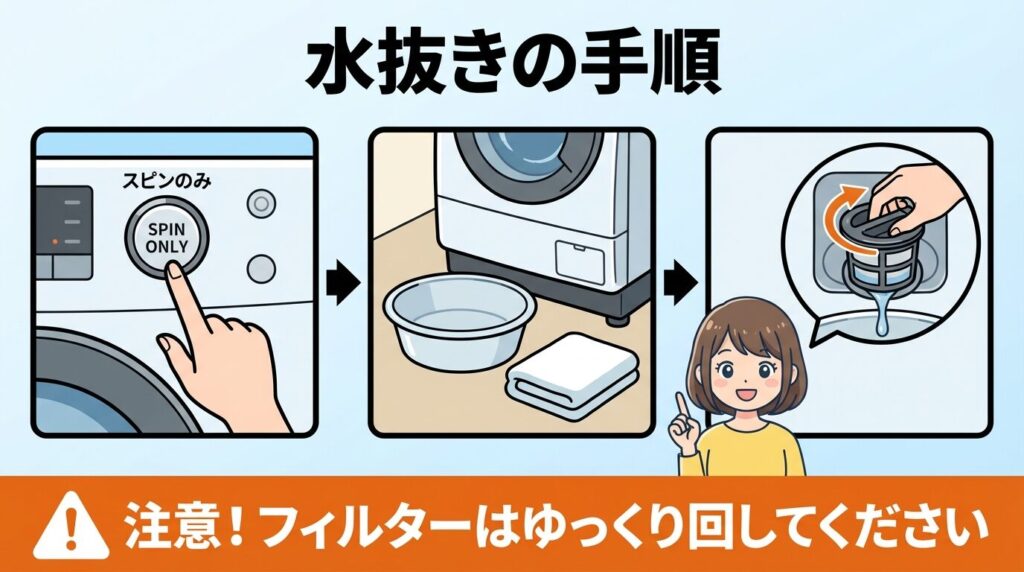 水抜きの手順

スピンのみ

SPIN ONLY

注意！フィルターはゆっくり回してください