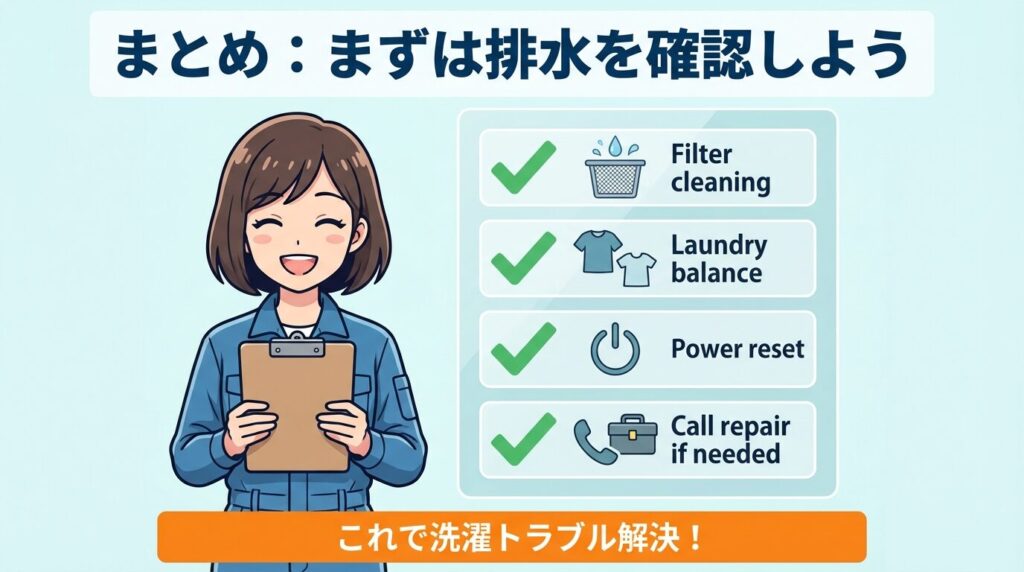 まとめ：まずは排水を確認しよう

Filter cleaning

Laundry balance

Power reset

Call repair if needed

これで洗濯トラブル解決！