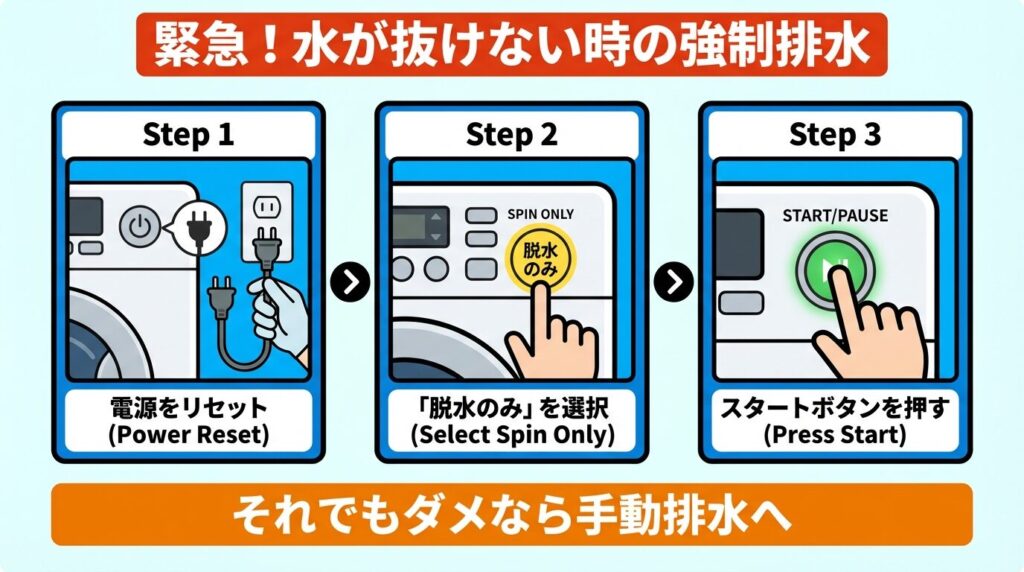 緊急！水が抜けない時の強制排水

Step 1

電源をリセット
(Power Reset)

Step 2

SPIN ONLY

脱水のみ

「脱水のみ」を選択
(Select Spin Only)

Step 3

START/PAUSE

スタートボタンを押す
(Press Start)

それでもダメなら手動排水へ