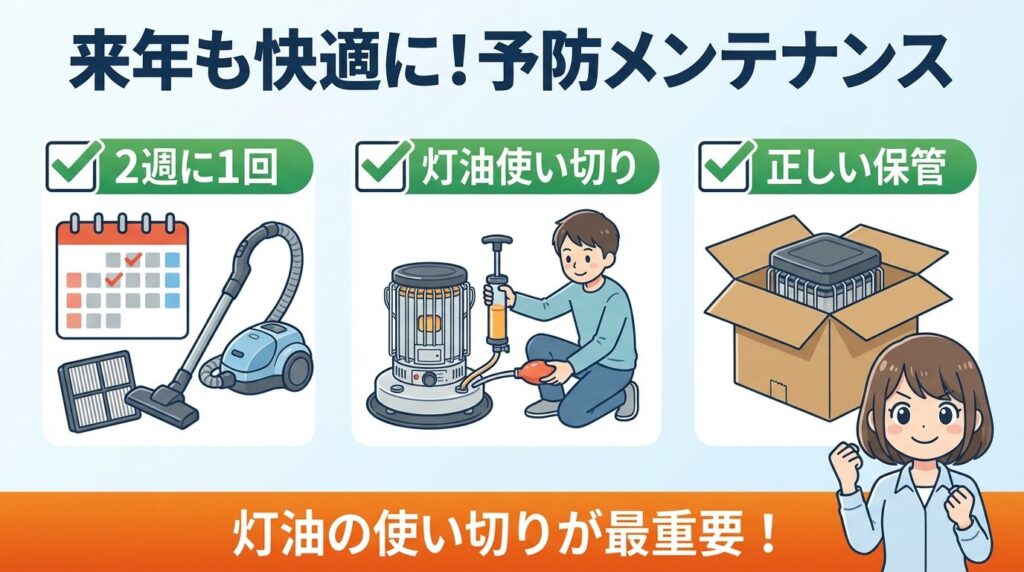 来年も快適に！予防メンテナンス

2週に1回

灯油使い切り

正しい保管

灯油の使い切りが最重要！