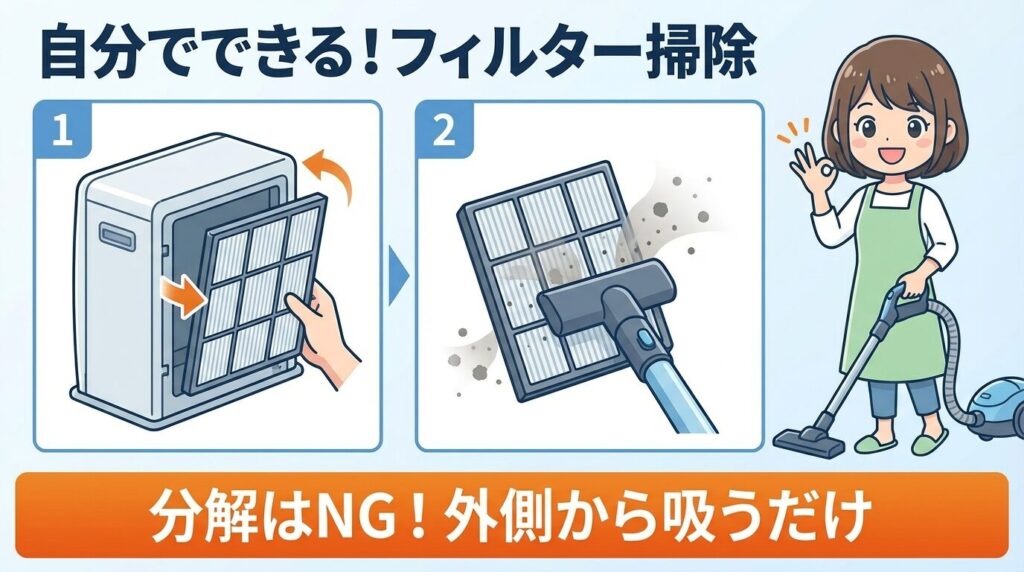 自分でできる！フィルター掃除

1

2

分解はNG！外側から吸うだけ