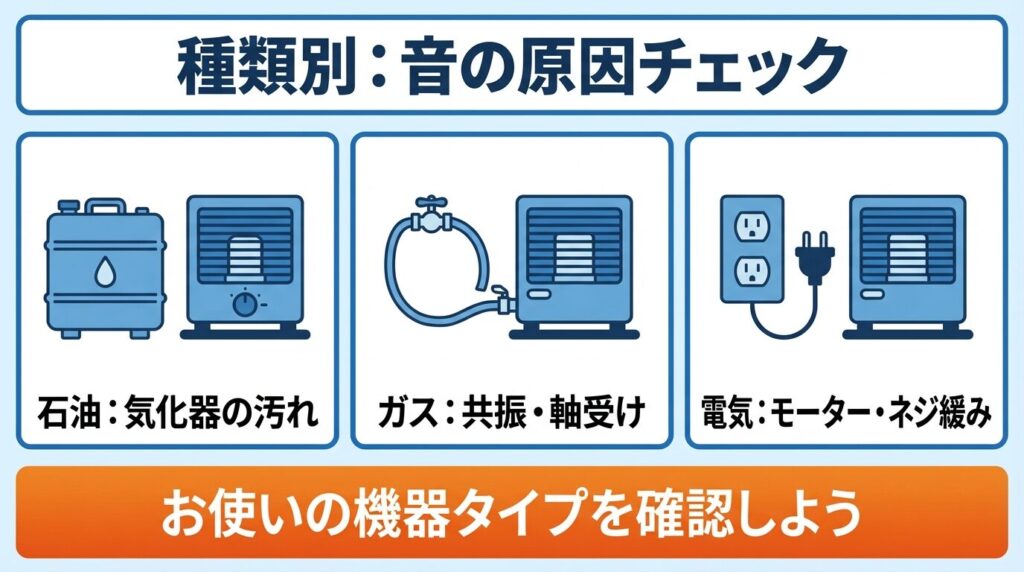 種類別：音の原因チェック

石油：気化器の汚れ

ガス：共振・軸受け

電気：モーター・ネジ緩み

お使いの機器タイプを確認しよう