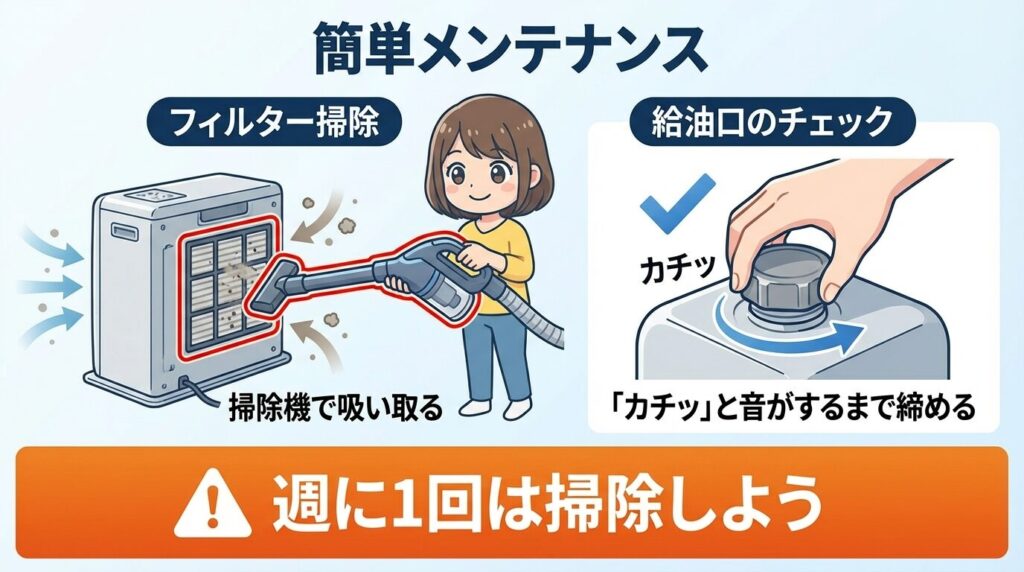 簡単メンテナンス

フィルター掃除

掃除機で吸い取る

給油口のチェック

カチッ

「カチッ」と音がするまで締める

週に1回は掃除しよう