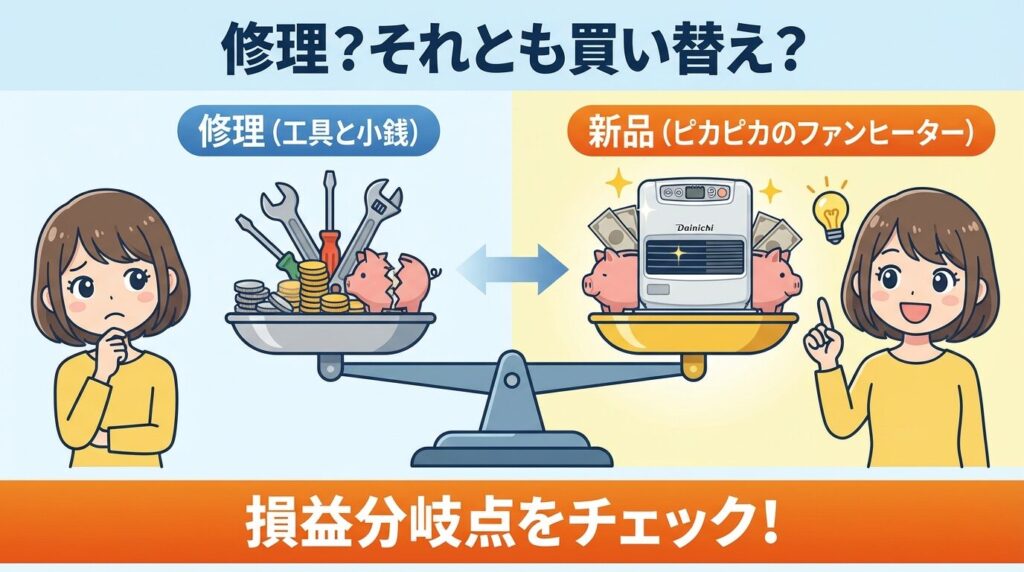 修理？それとも買い替え？

修理（工具と小銭）

新品（ピカピカのファンヒーター）

Dainichi

損益分岐点をチェック！