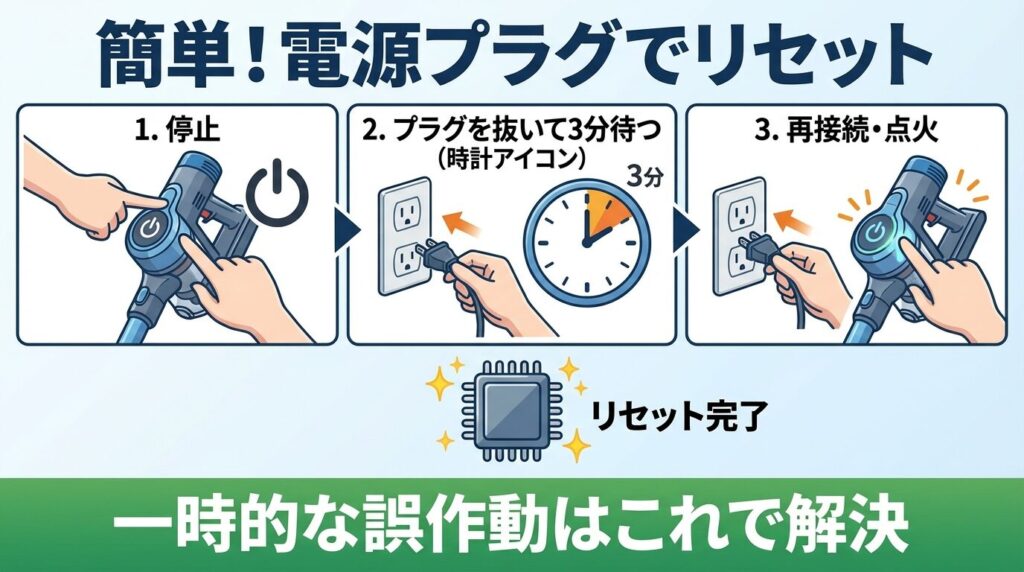 簡単！電源プラグでリセット

1. 停止

2. プラグを抜いて3分待つ
（時計アイコン）
3分

3. 再接続・点火

リセット完了

一時的な誤作動はこれで解決