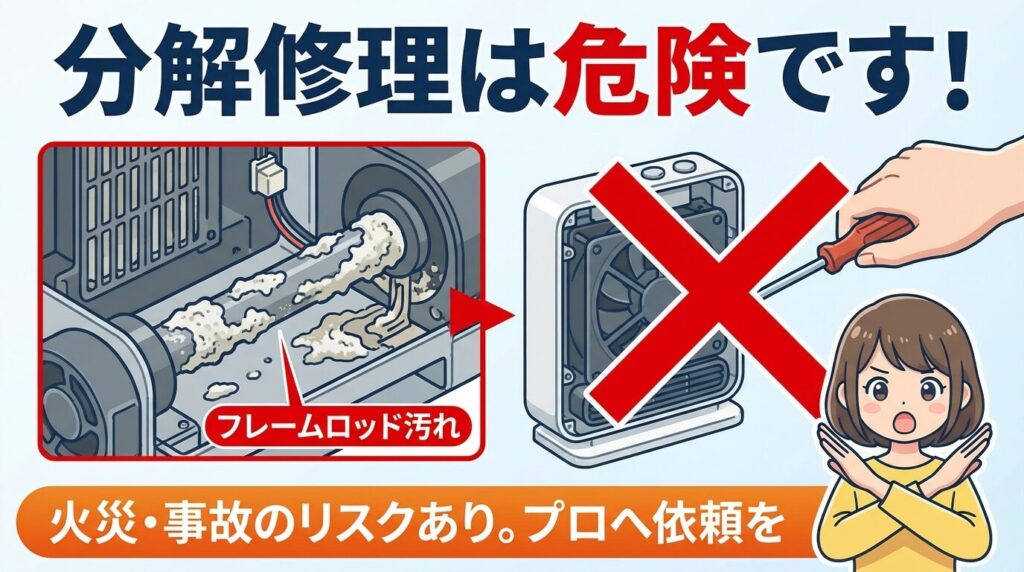 分解修理は危険です!

フレームロッド汚れ

火災・事故のリスクあり。プロへ依頼を