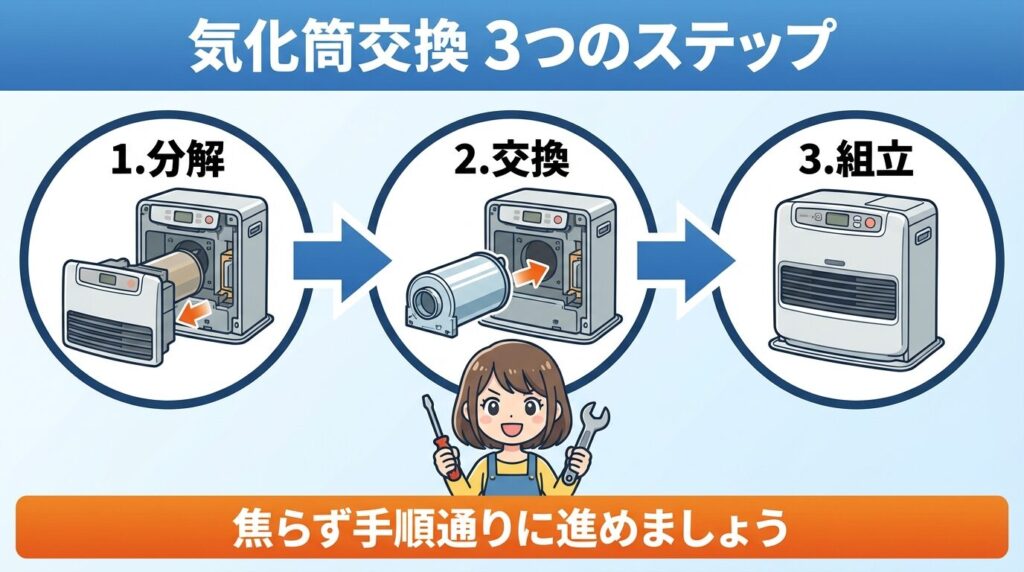 気化筒交換 3つのステップ

1.分解

2.交換

3.組立

焦らず手順通りに進めましょう