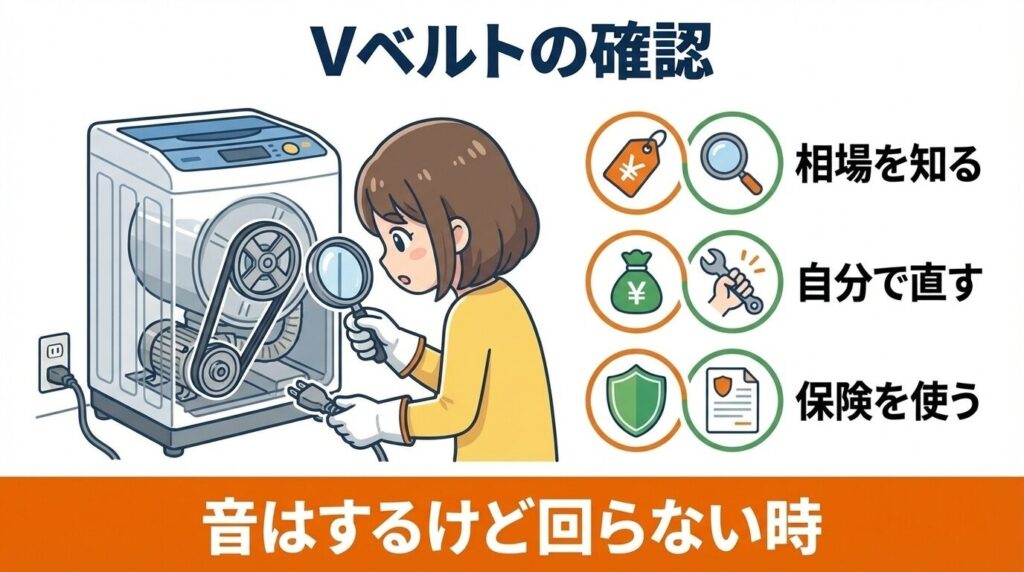 Vベルトの確認

¥

相場を知る

¥

自分で直す

保険を使う

音はするけど回らない時