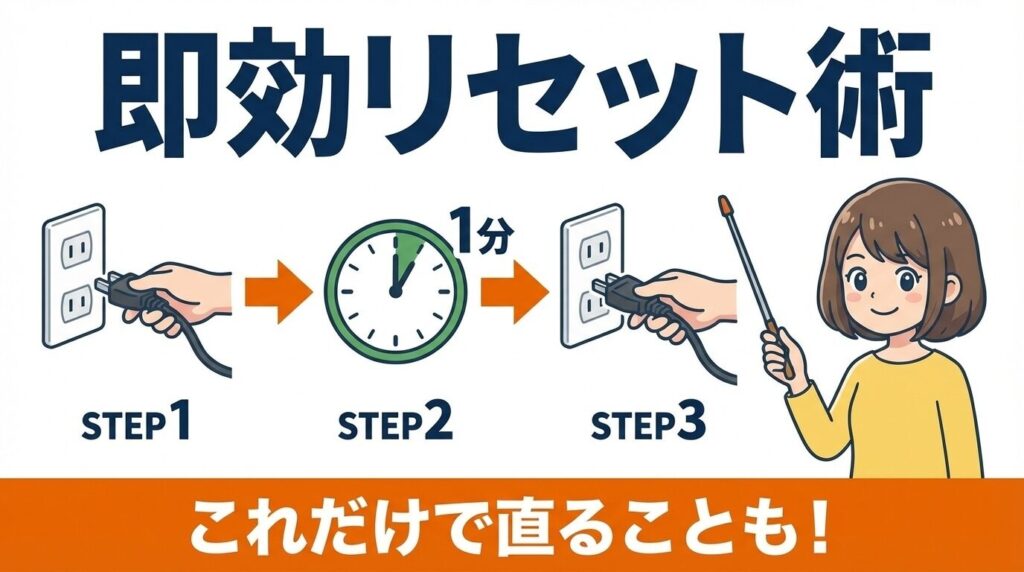 即効リセット術

1分

STEP1

STEP2

STEP3

これだけで直ることも！