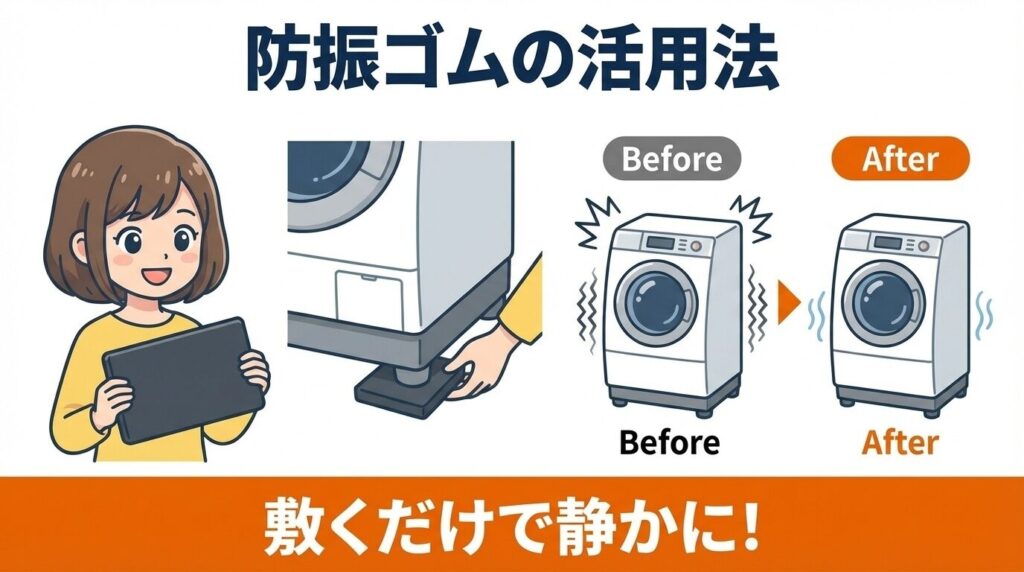 防振ゴムの活用法

Before

After

Before

After

敷くだけで静かに!