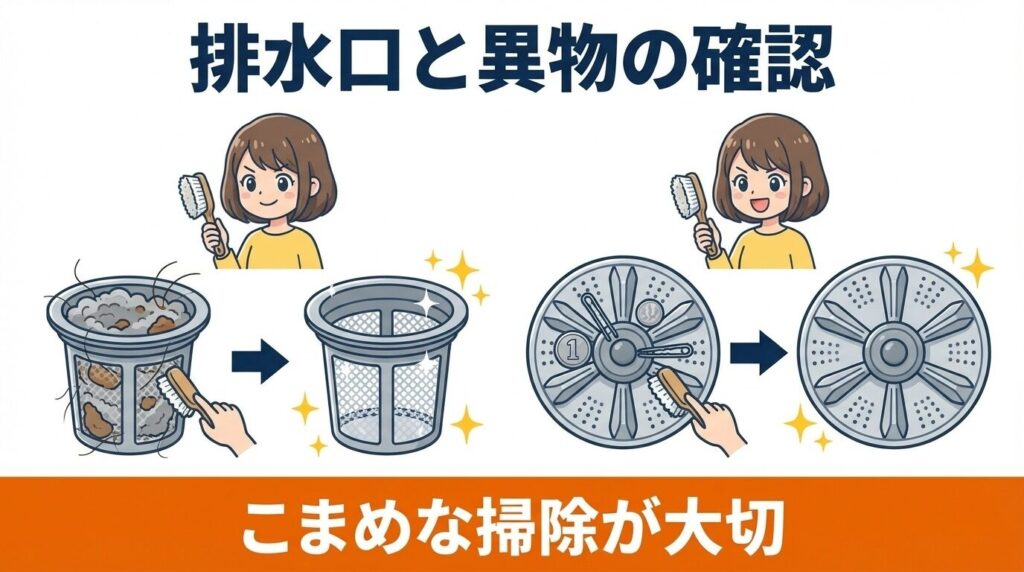 排水口と異物の確認

1

こまめな掃除が大切