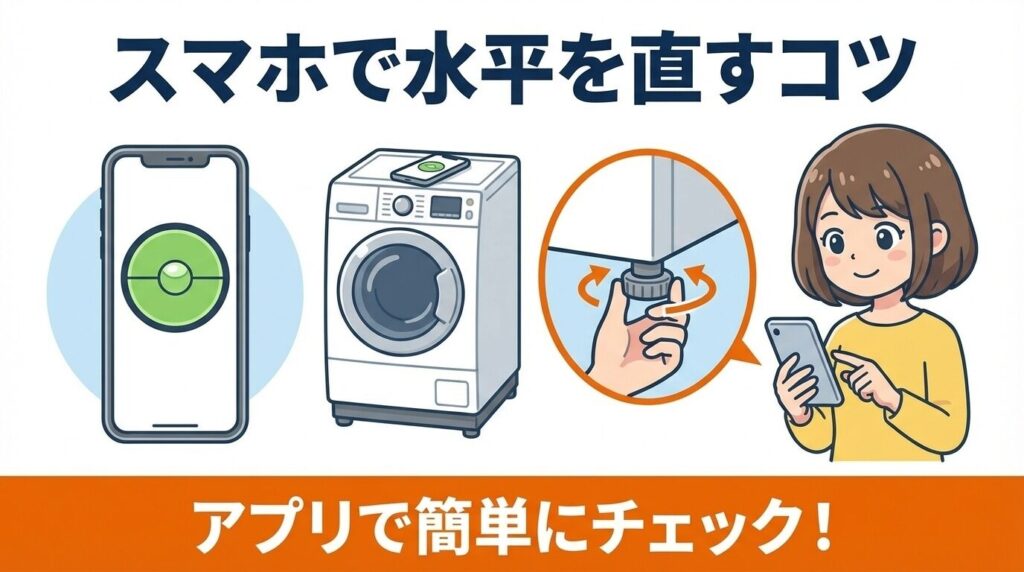 スマホで水平を直すコツ

アプリで簡単にチェック!