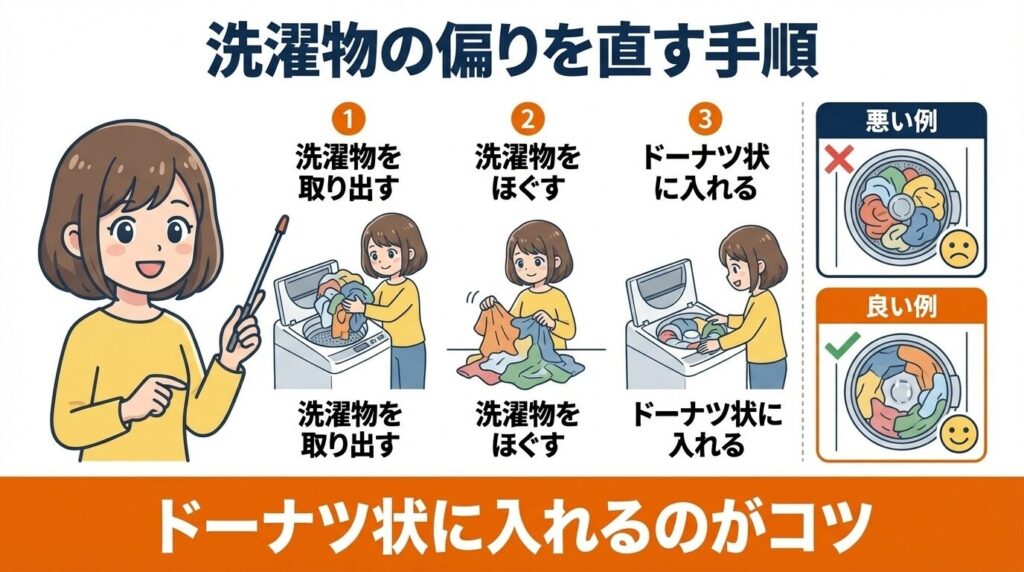 洗濯物の偏りを直す手順

1
洗濯物を取り出す

洗濯物を取り出す

2
洗濯物をほぐす

洗濯物をほぐす

3
ドーナツ状に入れる

ドーナツ状に入れる

悪い例

良い例

ドーナツ状に入れるのがコツ