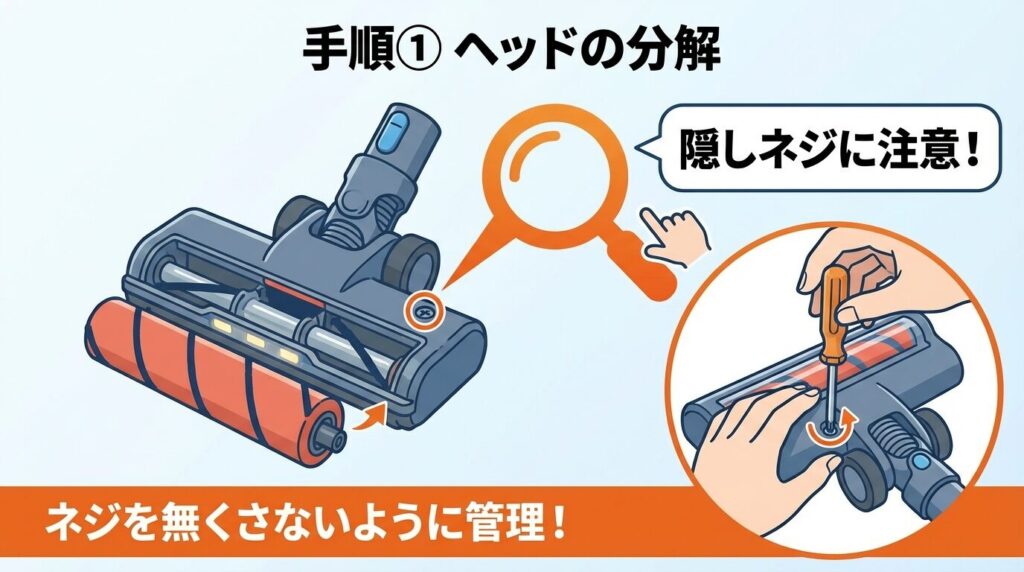 手順① ヘッドの分解

隠しネジに注意！

ネジを無くさないように管理！