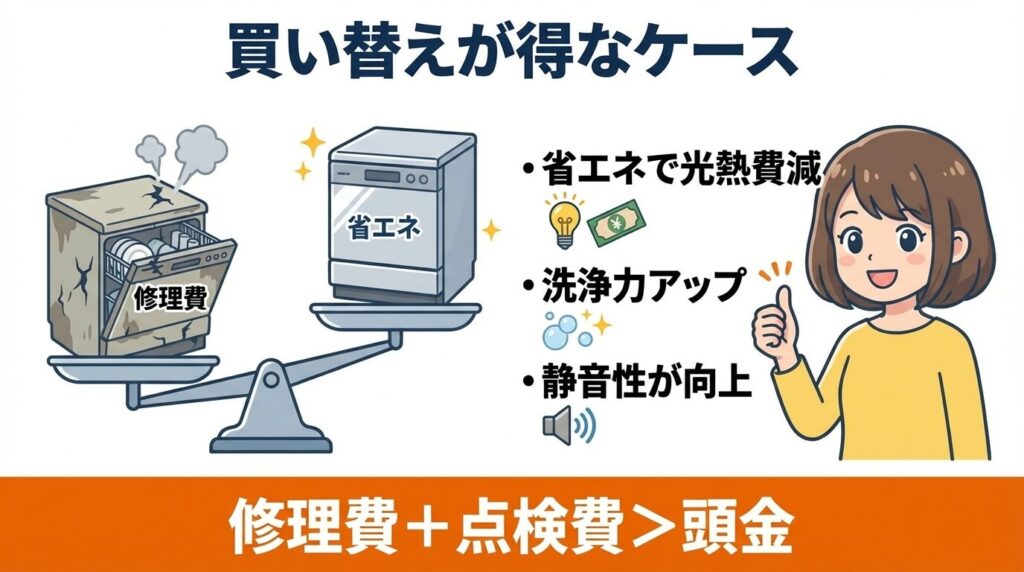 買い替えが得なケース

修理費

省エネ

• 省エネで光熱費減

• 洗浄力アップ

• 静音性が向上

修理費＋点検費＞頭金