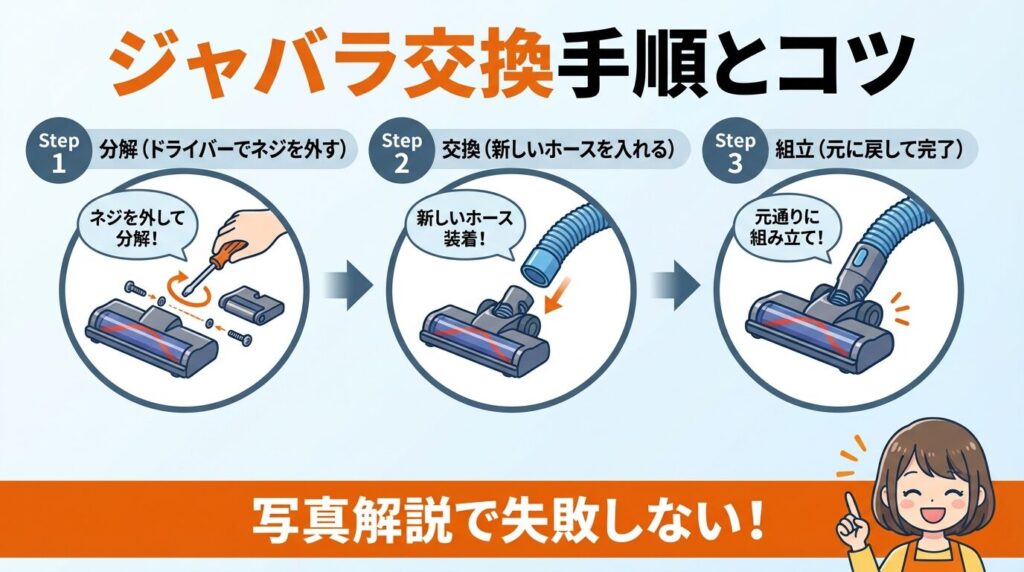 ジャバラ交換手順とコツ

Step 1 分解（ドライバーでネジを外す）

ネジを外して分解！

Step 2 交換（新しいホースを入れる）

新しいホース装着！

Step 3 組立（元に戻して完了）

元通りに組み立て！

写真解説で失敗しない！