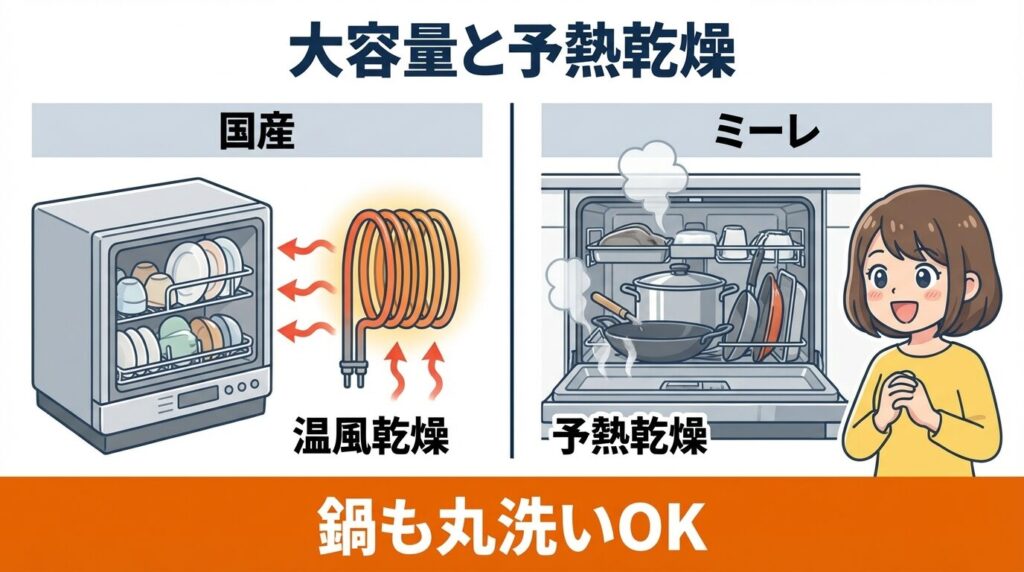 大容量と予熱乾燥

国産

温風乾燥

ミーレ

予熱乾燥

鍋も丸洗いOK