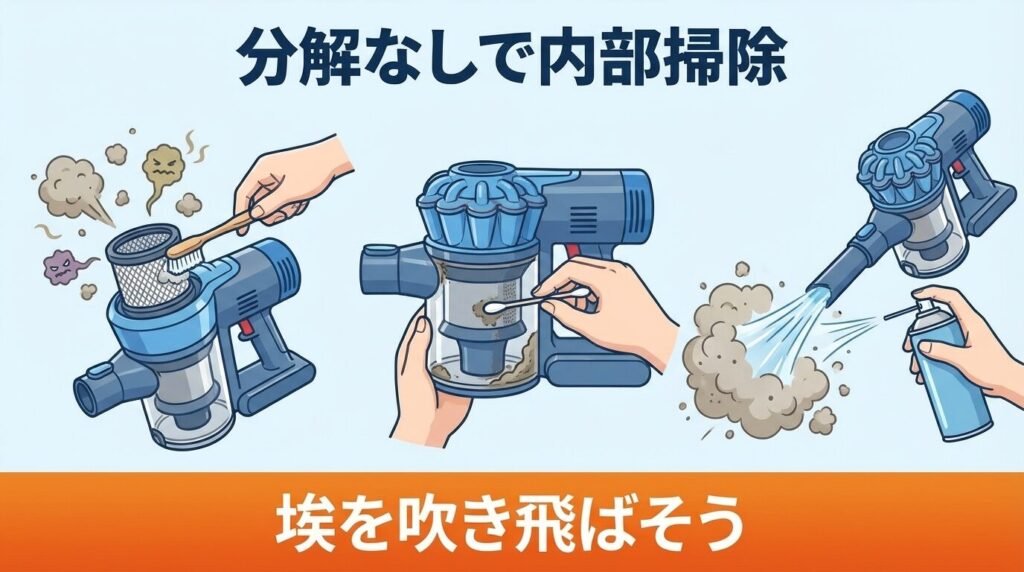 分解なしで内部掃除

埃を吹き飛ばそう