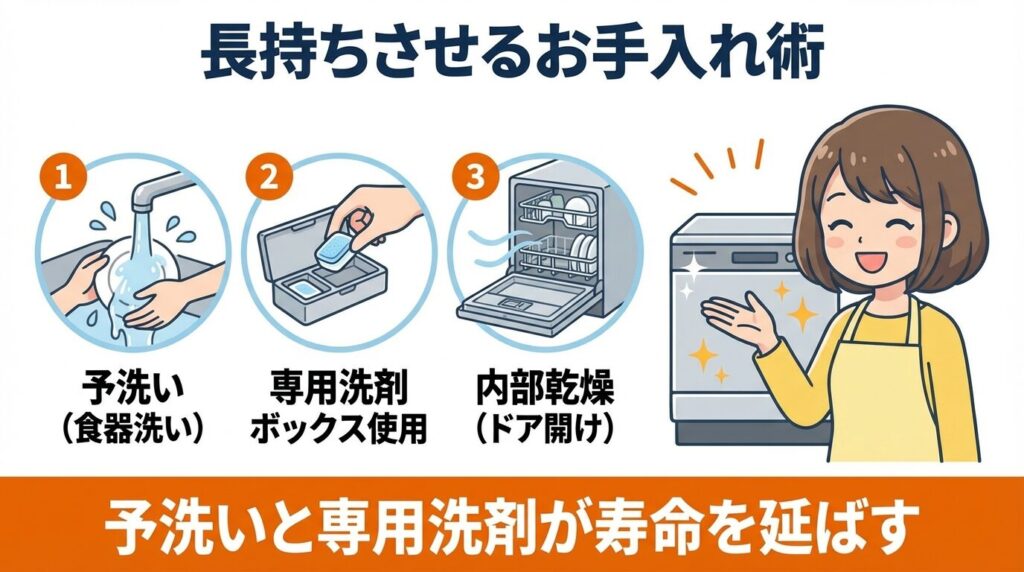 長持ちさせるお手入れ術

1
予洗い
（食器洗い）

2
専用洗剤
ボックス使用

3
内部乾燥
（ドア開け）

予洗いと専用洗剤が寿命を延ばす