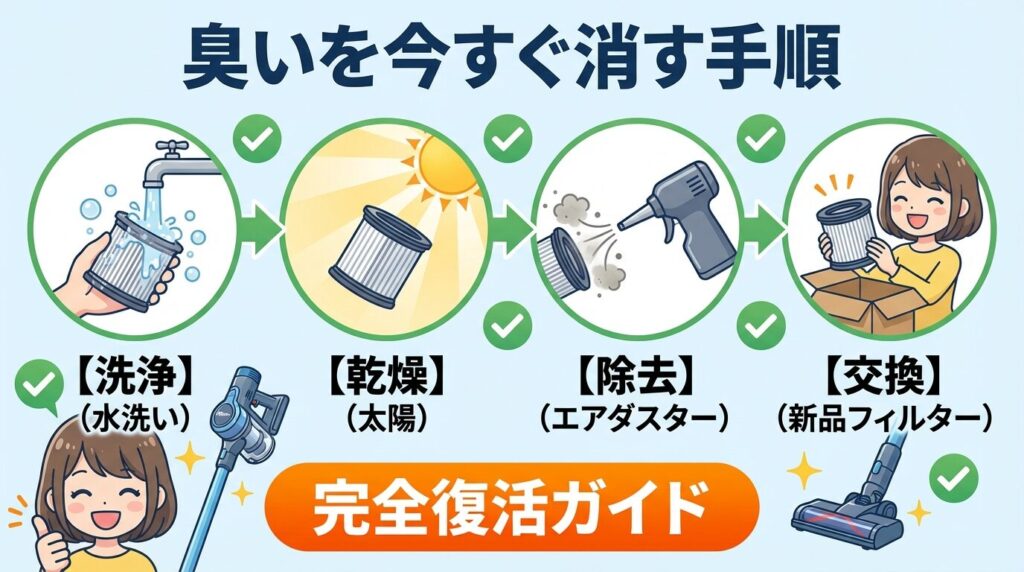 臭いを今すぐ消す手順

【洗浄】
（水洗い）

【乾燥】
（太陽）

【除去】
（エアダスター）

【交換】
（新品フィルター）

完全復活ガイド