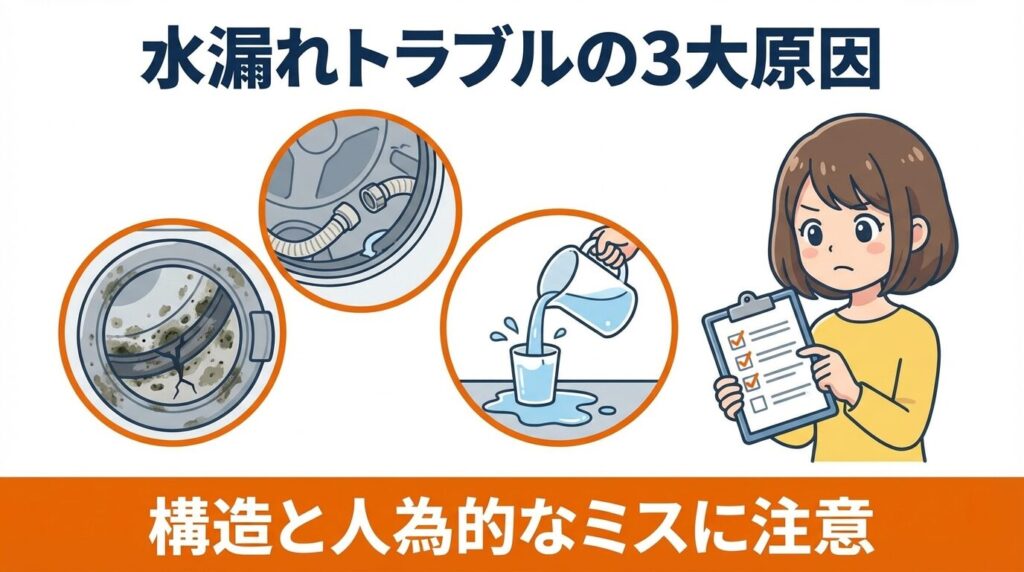 水漏れトラブルの3大原因

構造と人為的なミスに注意