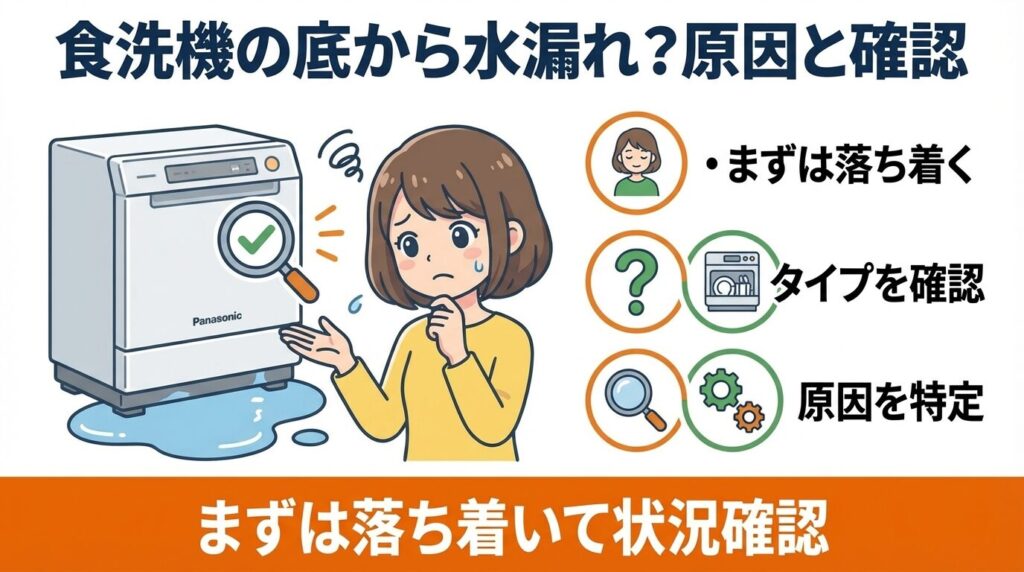 食洗機の底から水漏れ？原因と確認

Panasonic

・まずは落ち着く

タイプを確認

原因を特定

まずは落ち着いて状況確認