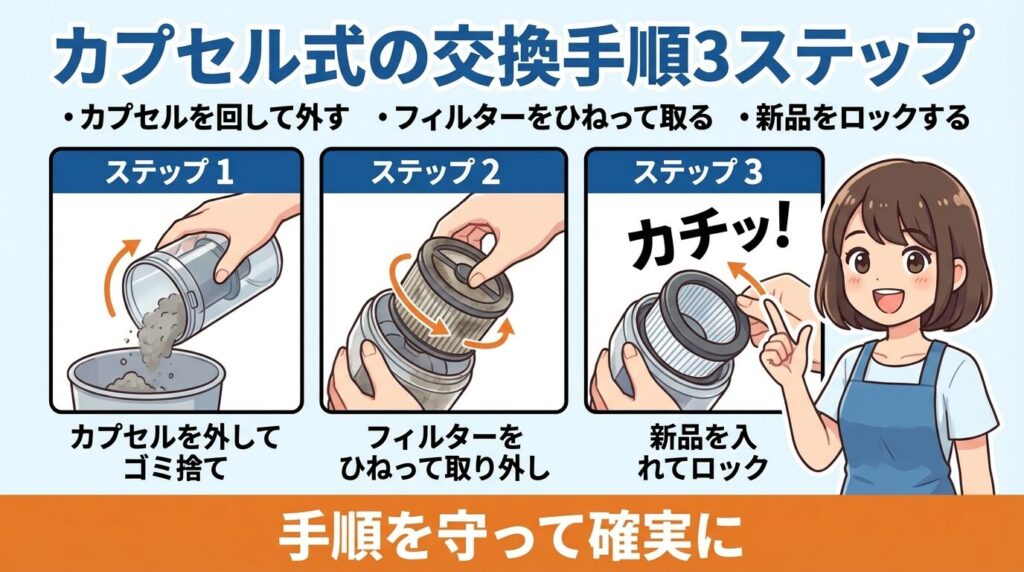 カプセル式の交換手順3ステップ

・カプセルを回して外す　・フィルターをひねって取る　・新品をロックする

ステップ 1

カプセルを外してゴミ捨て

ステップ 2

フィルターをひねって取り外し

ステップ 3

カチッ!

新品を入れてロック

手順を守って確実に