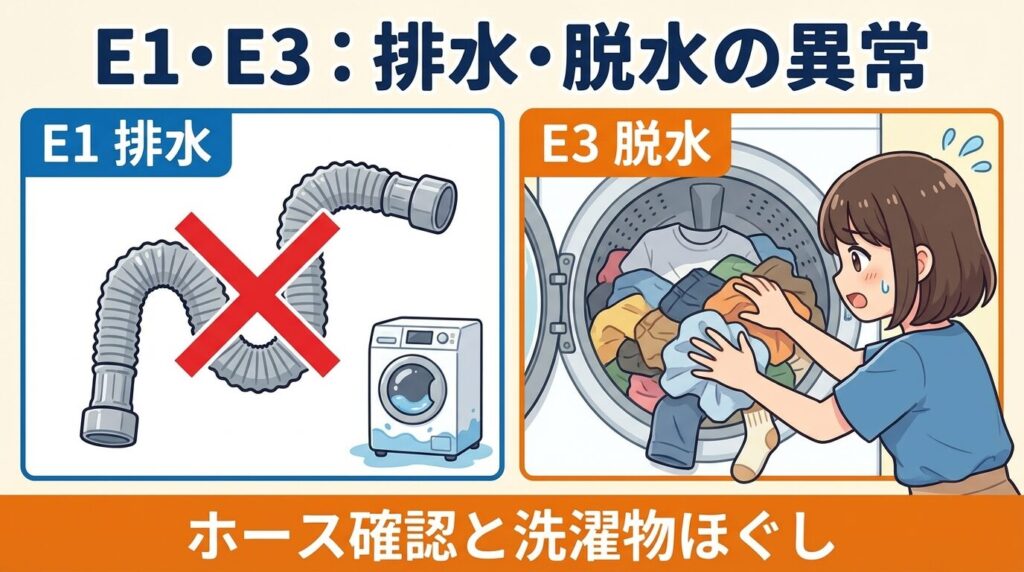 E1・E3：排水・脱水の異常

E1 排水

E3 脱水

ホース確認と洗濯物ほぐし