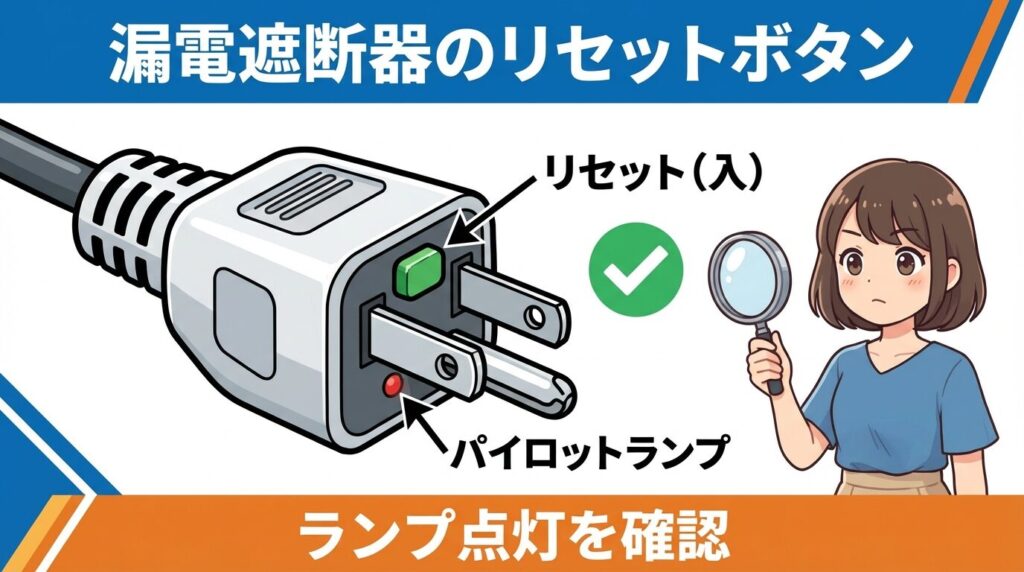 漏電遮断器のリセットボタン

リセット（入）

パイロットランプ

ランプ点灯を確認