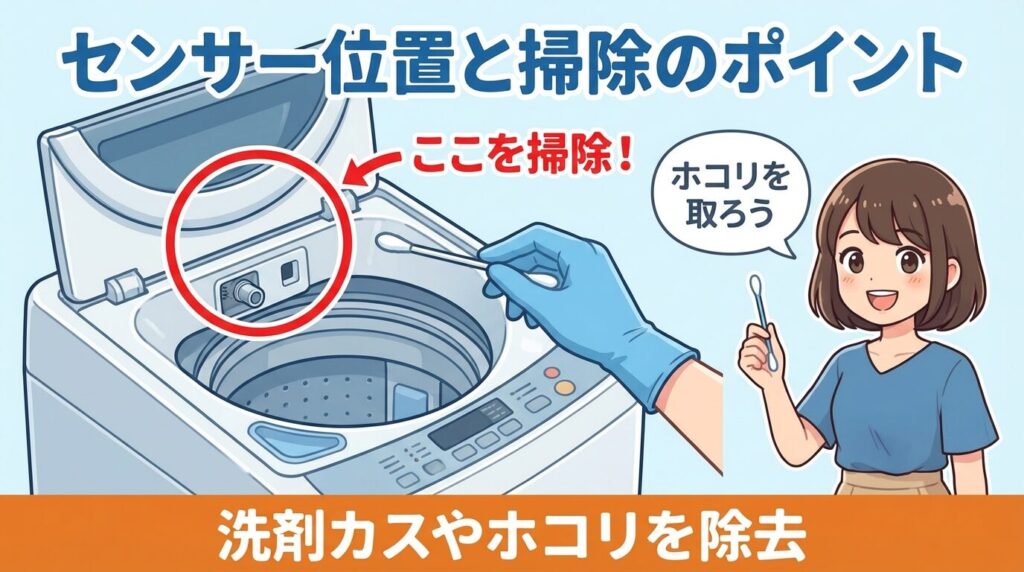 センサー位置と掃除のポイント

ここを掃除！

ホコリを取ろう

洗剤カスやホコリを除去