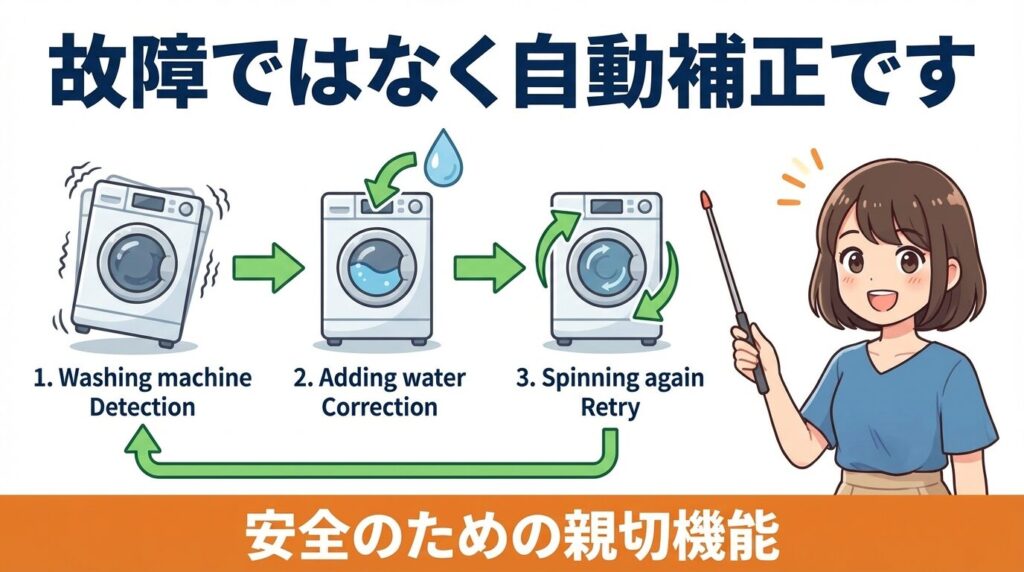 故障ではなく自動補正です

1. Washing machine
Detection

2. Adding water
Correction

3. Spinning again
Retry

安全のための親切機能