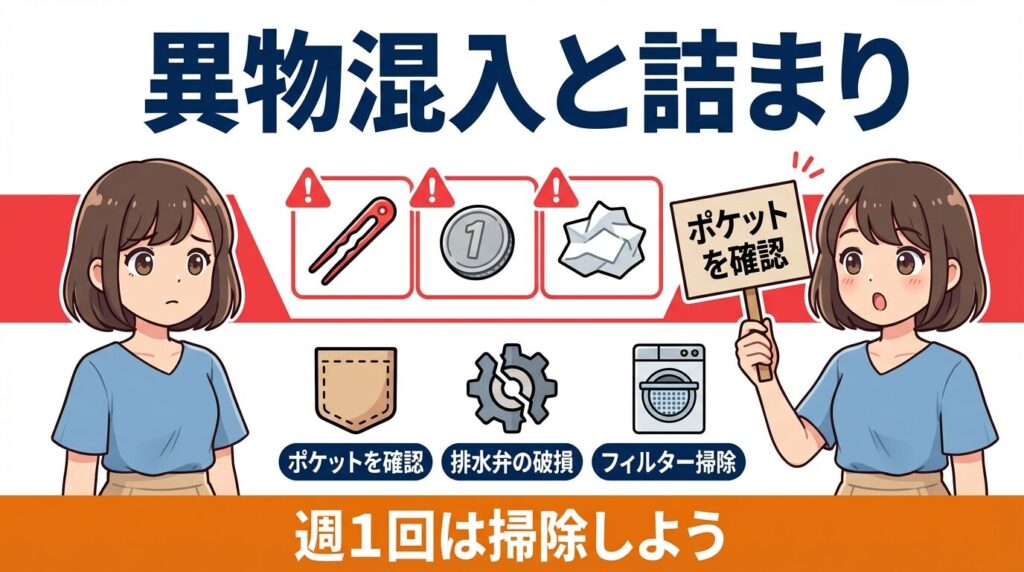 異物混入と詰まり

1

ポケットを確認

ポケットを確認

排水弁の破損

フィルター掃除

週1回は掃除しよう