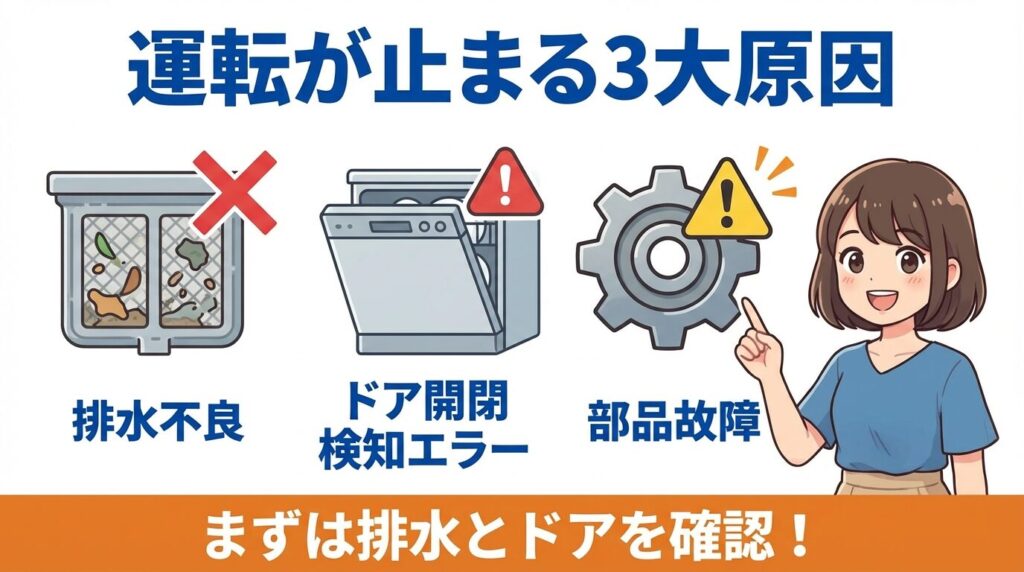 運転が止まる3大原因

排水不良

ドア開閉
検知エラー

部品故障

まずは排水とドアを確認！