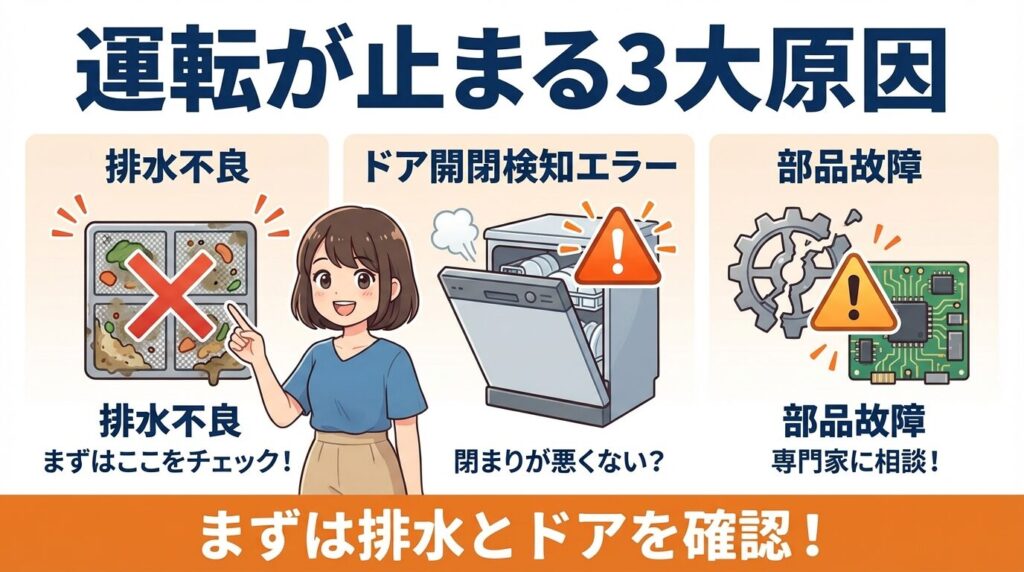 運転が止まる3大原因

排水不良

排水不良
まずはここをチェック！

ドア開閉検知エラー

閉まりが悪くない？

部品故障

部品故障
専門家に相談！

まずは排水とドアを確認！