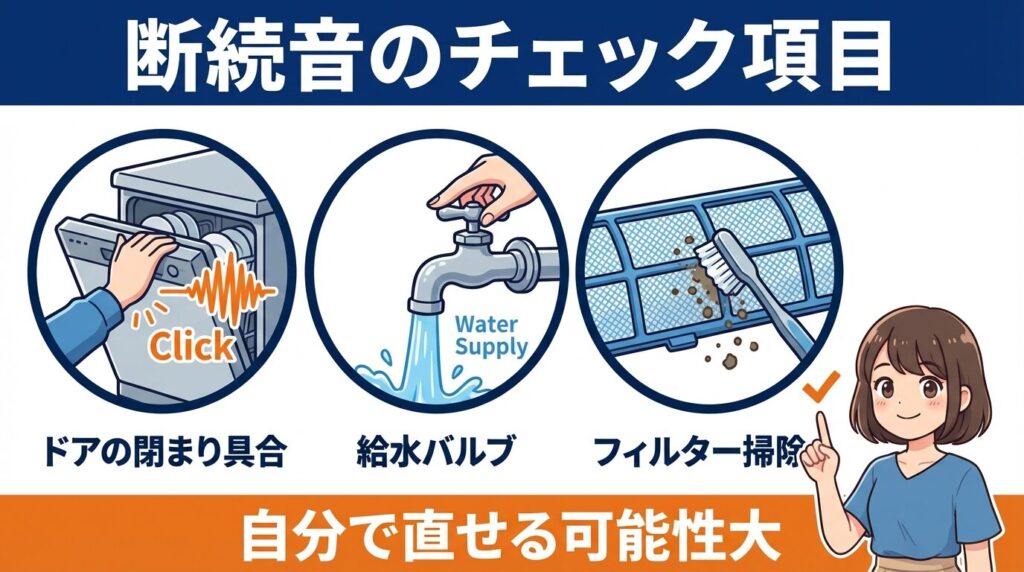 断続音のチェック項目

Click

Water Supply

ドアの閉まり具合

給水バルブ

フィルター掃除

自分で直せる可能性大