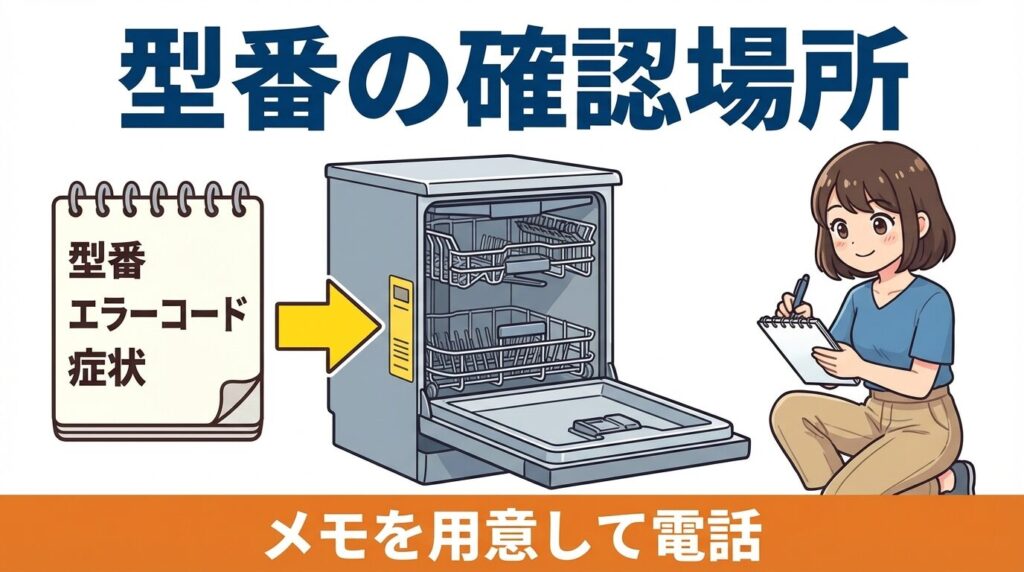 型番の確認場所

型番
エラーコード
症状

メモを用意して電話