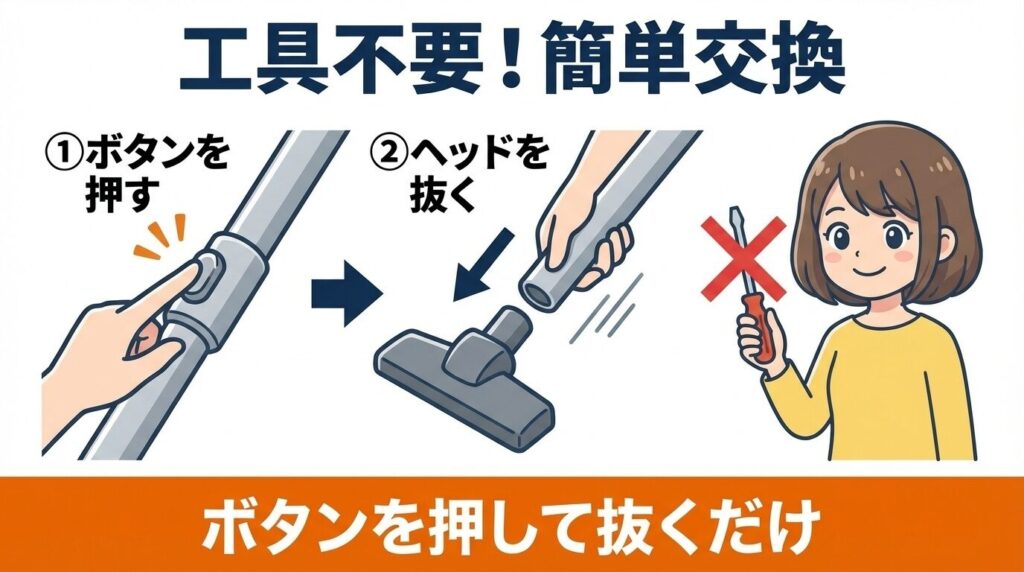 工具不要！簡単交換

①ボタンを押す

②ヘッドを抜く

ボタンを押して抜くだけ