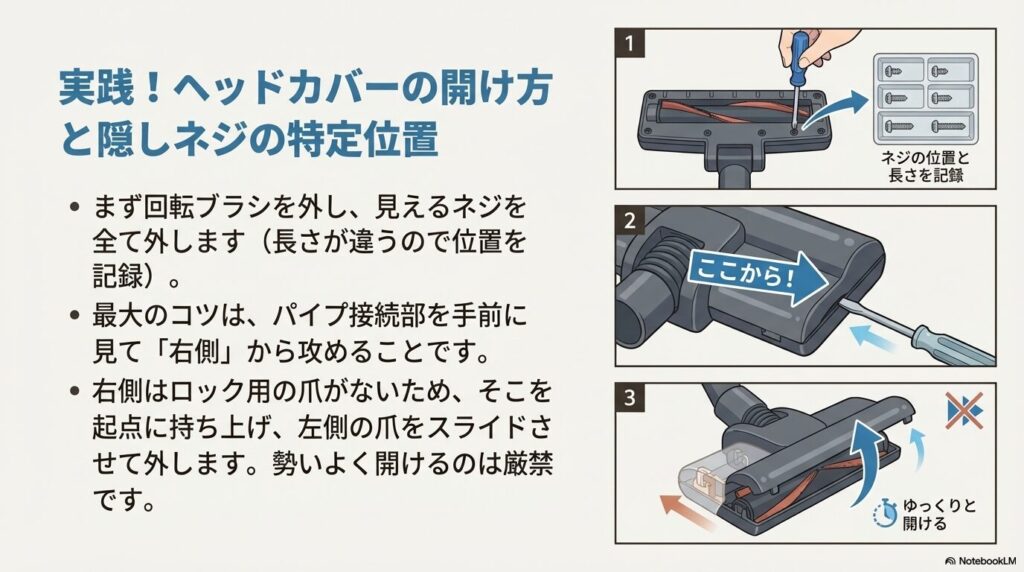 実践！ヘッドカバーの開け方と隠しネジの特定位置

• まず回転ブラシを外し、見えるネジを全て外します（長さが違うので位置を記録）。

• 最大のコツは、パイプ接続部を手前に見て「右側」から攻めることです。

• 右側はロック用の爪がないため、そこを起点に持ち上げ、左側の爪をスライドさせて外します。勢いよく開けるのは厳禁です。

1

ネジの位置と長さを記録

2

ここから！

3

ゆっくりと開ける

NotebookLM