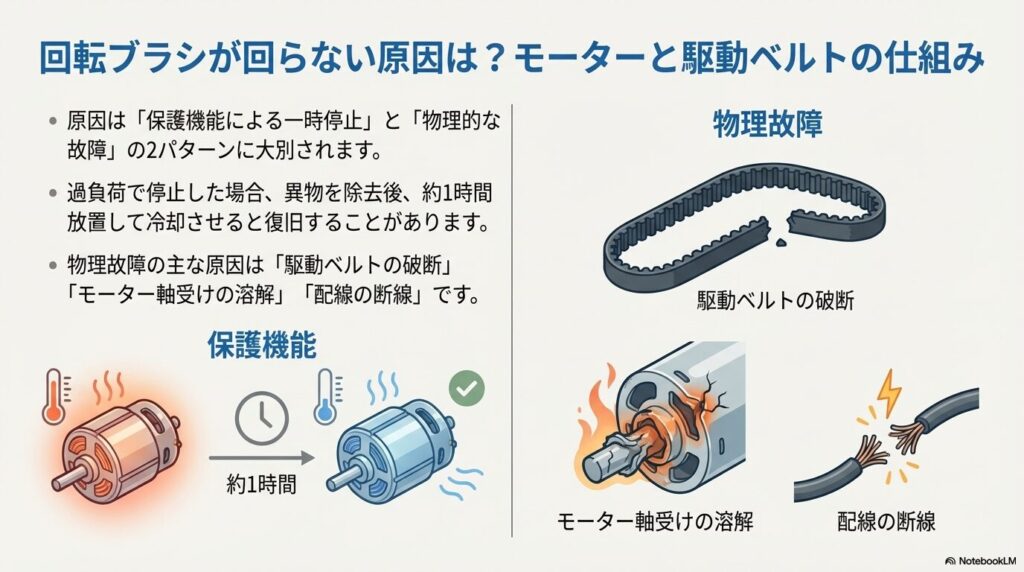 回転ブラシが回らない原因は？モーターと駆動ベルトの仕組み

• 原因は「保護機能による一時停止」と「物理的な故障」の2パターンに大別されます。

• 過負荷で停止した場合、異物を除去後、約1時間放置して冷却させると復旧することがあります。

• 物理故障の主な原因は「駆動ベルトの破断」「モーター軸受けの溶解」「配線の断線」です。

保護機能

約1時間

物理故障

駆動ベルトの破断

モーター軸受けの溶解

配線の断線

NotebookLM