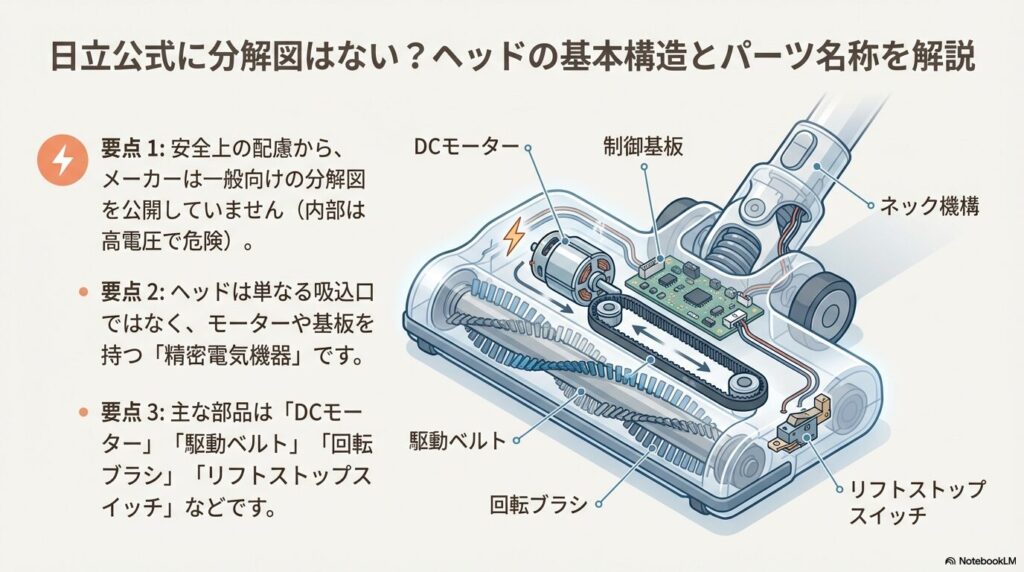 日立公式に分解図はない？ヘッドの基本構造とパーツ名称を解説

要点 1: 安全上の配慮から、メーカーは一般向けの分解図を公開していません（内部は高電圧で危険）。

要点 2: ヘッドは単なる吸込口ではなく、モーターや基板を持つ「精密電気機器」です。

要点 3: 主な部品は「DCモーター」「駆動ベルト」「回転ブラシ」「リフトストップスイッチ」などです。

DCモーター

制御基板

ネック機構

駆動ベルト

回転ブラシ

リフトストップスイッチ

NotebookLM