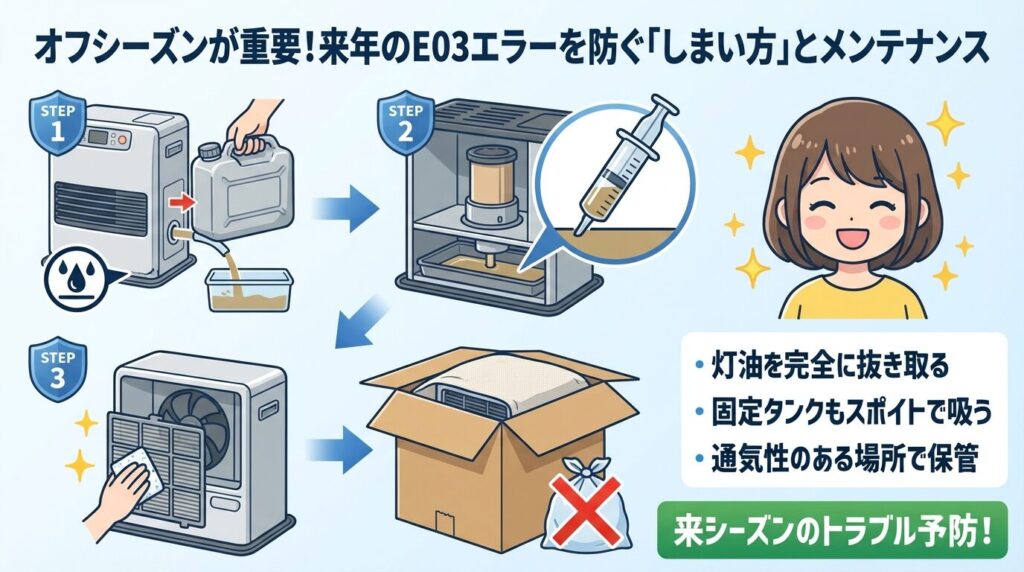 オフシーズンが重要！来年のE03エラーを防ぐ「しまい方」とメンテナンス

STEP 1

STEP 2

STEP 3

• 灯油を完全に抜き取る
• 固定タンクもスポイトで吸う
• 通気性のある場所で保管

来シーズンのトラブル予防！