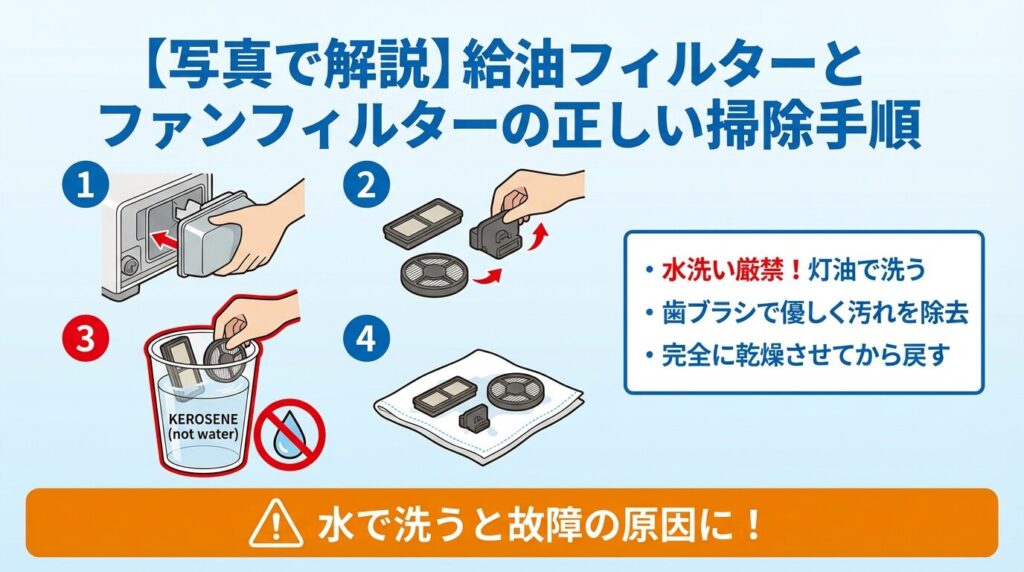 【写真で解説】給油フィルターとファンフィルターの正しい掃除手順

1

2

3

KEROSENE (not water)

4

・水洗い厳禁！灯油で洗う
・歯ブラシで優しく汚れを除去
・完全に乾燥させてから戻す

水で洗うと故障の原因に！